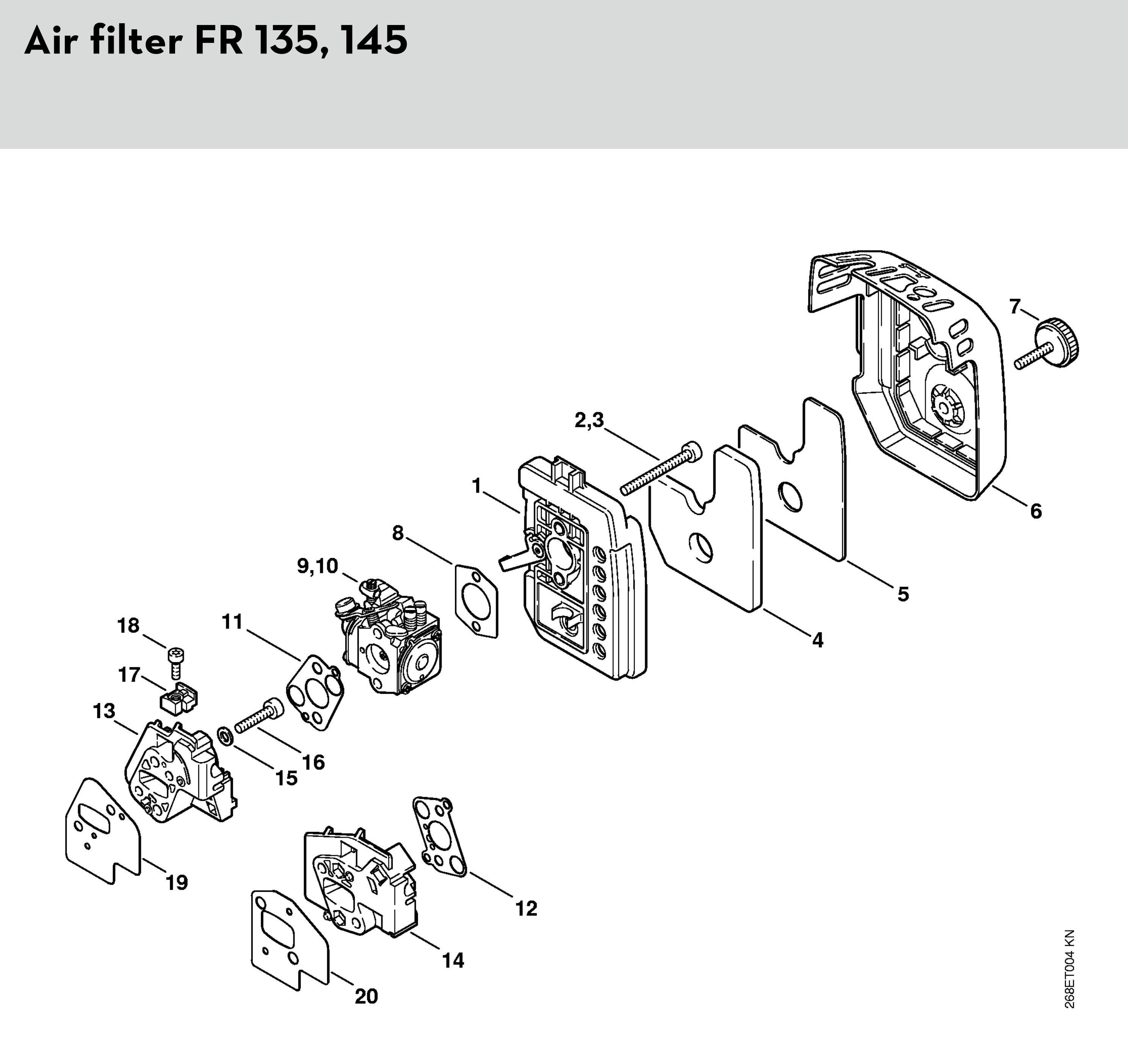 Air filter FR 135, 145

7

2,3

1

6

8

9,10

5

18

11

4

17

13

16

15

19

12

14

20

268ET004 KN